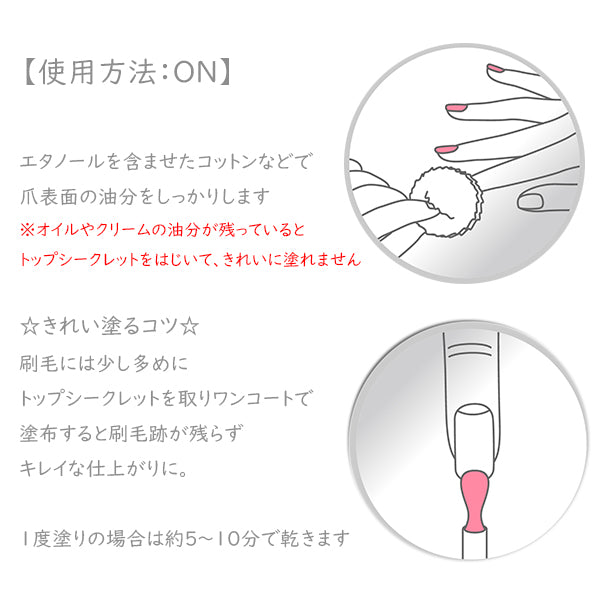 【使用方法：ON】

エタノールを含ませたコットンなどで
爪表面の油分をしっかりします
※オイルやクリームの油分が残っていると
トップシークレットをはじいて、きれいに塗れません

☆きれい塗るコツ☆
刷毛には少し多めに
トップシークレットを取りワンコートで
塗布すると刷毛跡が残らず
キレイな仕上がりに。

1度塗りの場合は約5～10分で乾きます